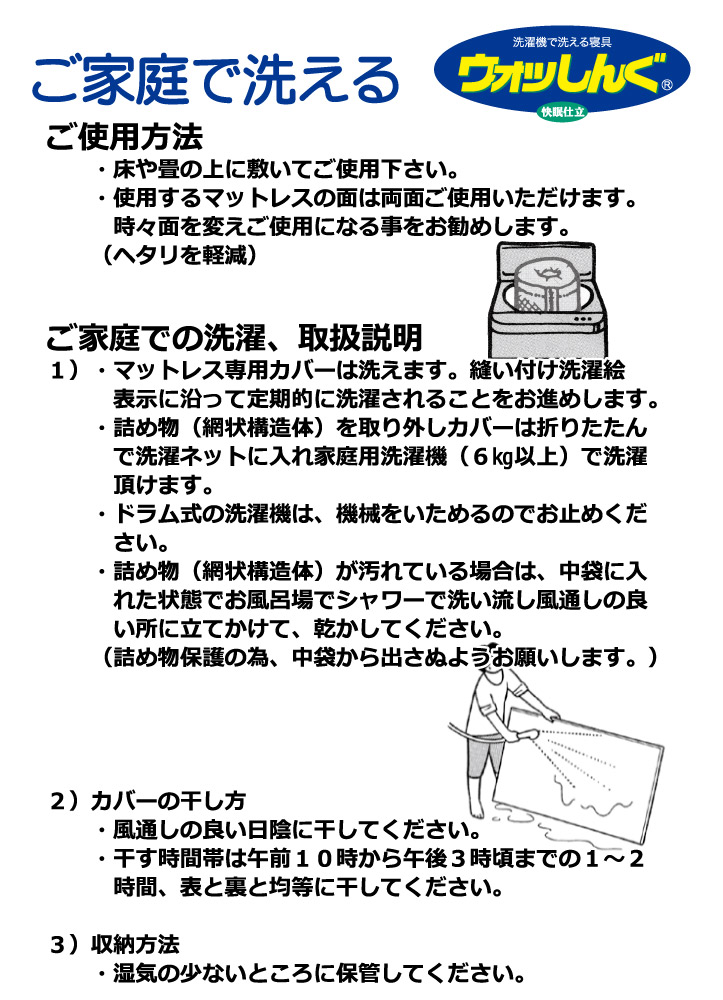 ご家庭で洗える

洗濯機で洗える寝具
ウォッしんぐ®
快眠仕立

ご使用方法
・床や畳の上に敷いてご使用下さい。
・使用するマットレスの面は両面ご使用いただけます。時々面を変えご使用になる事をお勧めします。
（ヘタリを軽減）

ご家庭での洗濯、取扱説明
１）・マットレス専用カバーは洗えます。縫い付け洗濯絵表示に沿って定期的に洗濯されることをお進めします。
・詰め物（網状構造体）を取り外しカバーは折りたたんで洗濯ネットに入れ家庭用洗濯機（６kg以上）で洗濯頂けます。
・ドラム式の洗濯機は、機械をいためるのでお止めください。
・詰め物（網状構造体）が汚れている場合は、中袋に入れた状態でお風呂場でシャワーで洗い流し風通しの良い所に立てかけて、乾かしてください。
（詰め物保護の為、中袋から出さぬようお願いします。）

２）カバーの干し方
・風通しの良い日陰に干してください。
・干す時間帯は午前１０時から午後３時頃までの１～２時間、表と裏と均等に干してください。

３）収納方法
・湿気の少ないところに保管してください。